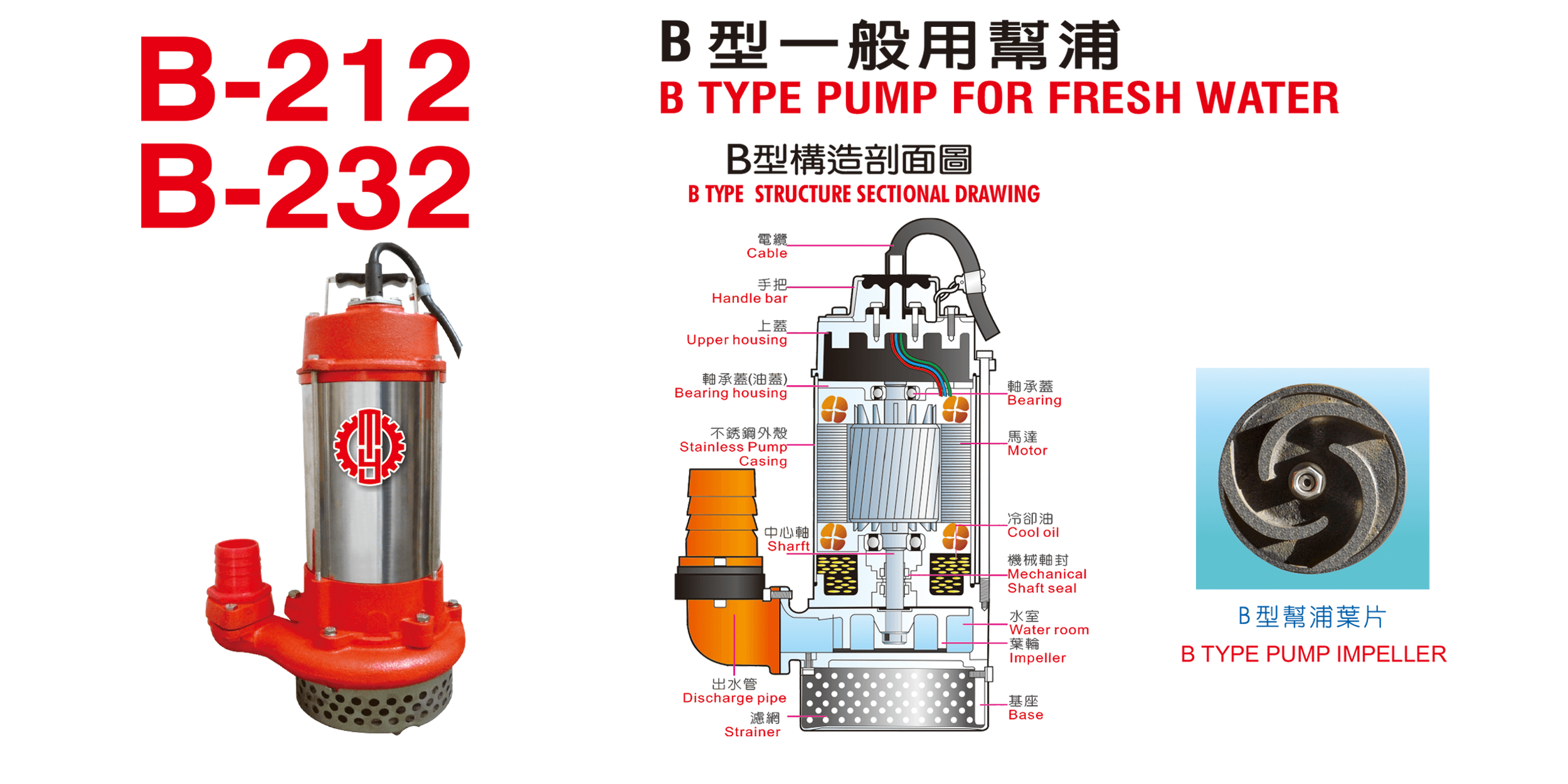 B-212
B-232

B 型一般用幫浦
B TYPE PUMP FOR FRESH WATER

B型構造剖面圖
B TYPE STRUCTURE SECTIONAL DRAWING

電纜
Cable

手把
Handle bar

上蓋
Upper housing

軸承蓋(油蓋)
Bearing housing

不銹鋼外殼
Stainless Pump Casing

中心軸
Sharft

出水管
Discharge pipe

濾網
Strainer

軸承蓋
Bearing

馬達
Motor

冷卻油
Cool oil

機械軸封
Mechanical Shaft seal

水室
Water room

葉輪
Impeller

基座
Base

B 型幫浦葉片
B TYPE PUMP IMPELLER